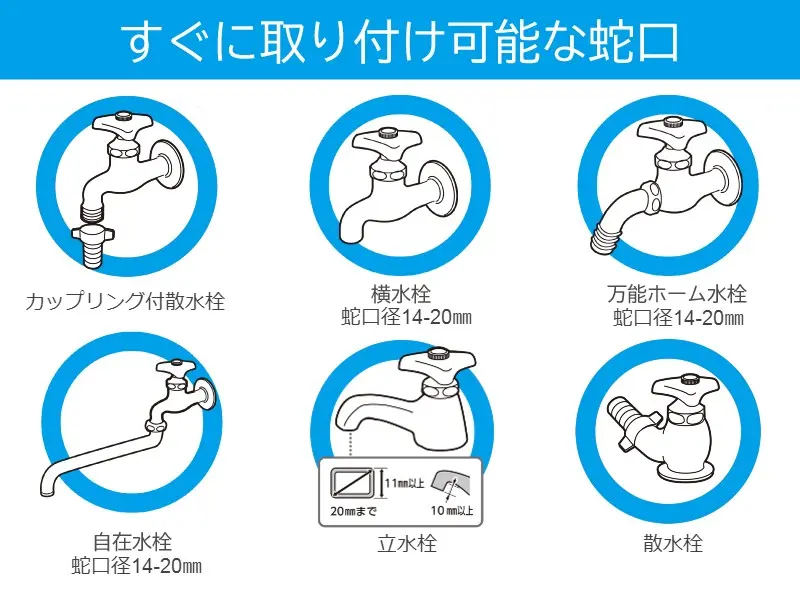 すぐに取り付け可能な蛇口

カップリング付散水栓

横水栓
蛇口径14-20㎜

万能ホーム水栓
蛇口径14-20㎜

自在水栓
蛇口径14-20㎜

11㎜以上
20㎜まで
10㎜以上

立水栓

散水栓